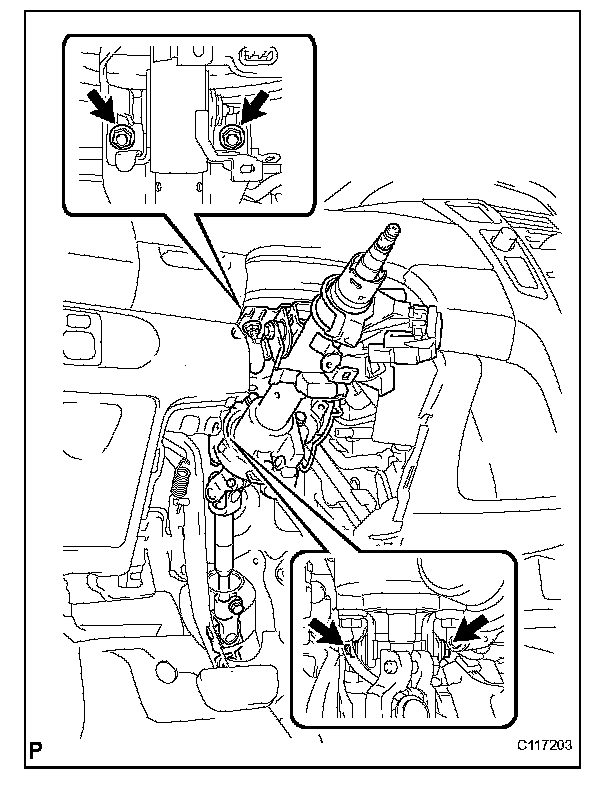 P

C117203