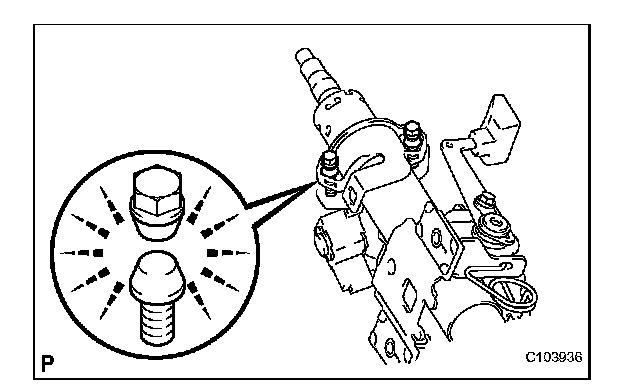 P

C103936