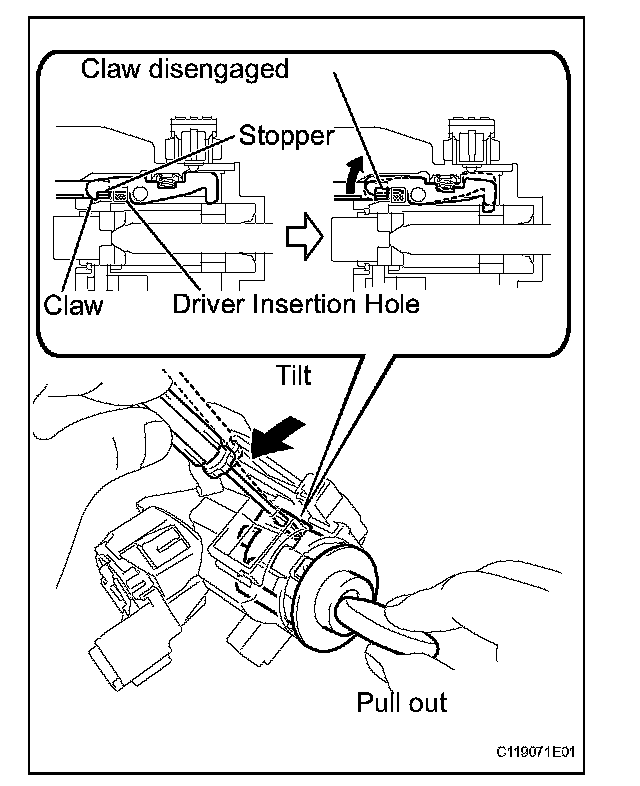 Claw disengaged

Stopper

Claw

Driver Insertion Hole

Tilt

Pull out

C119071E01