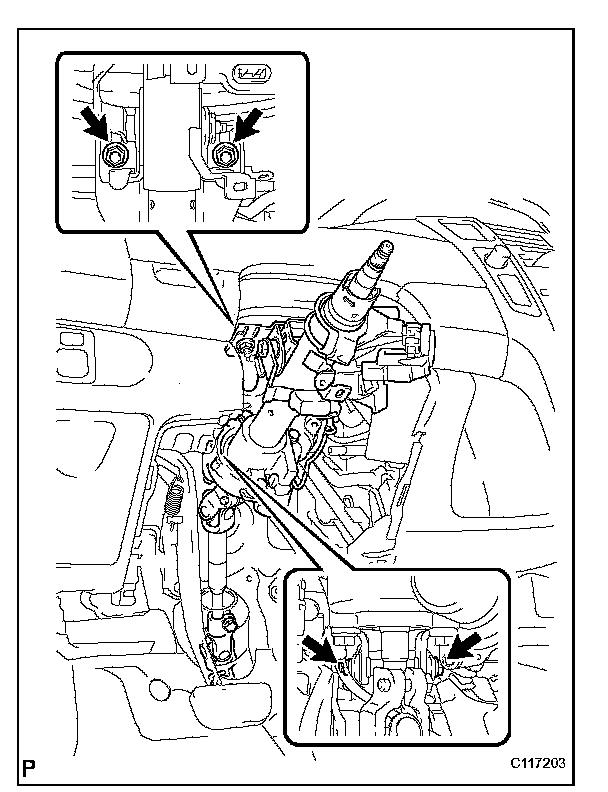 P

C117203