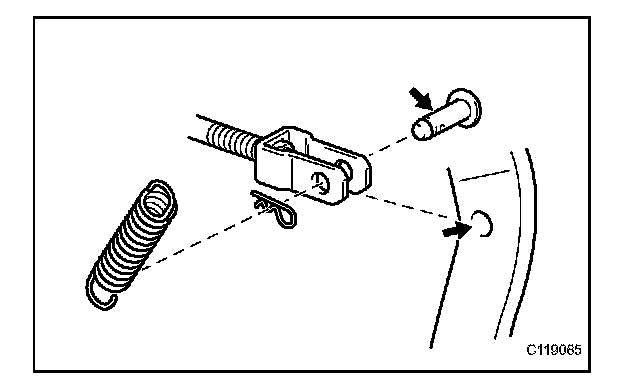 C119085