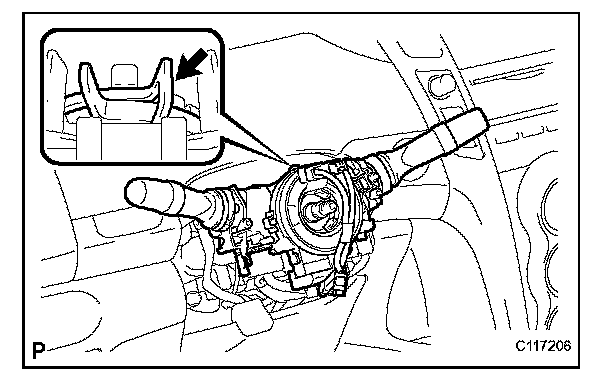 P

C117206