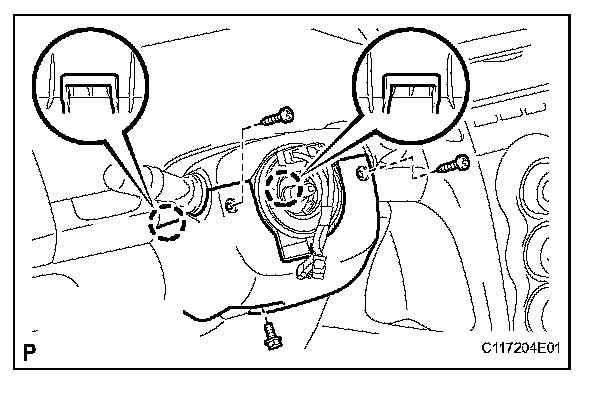 P

C117204E01