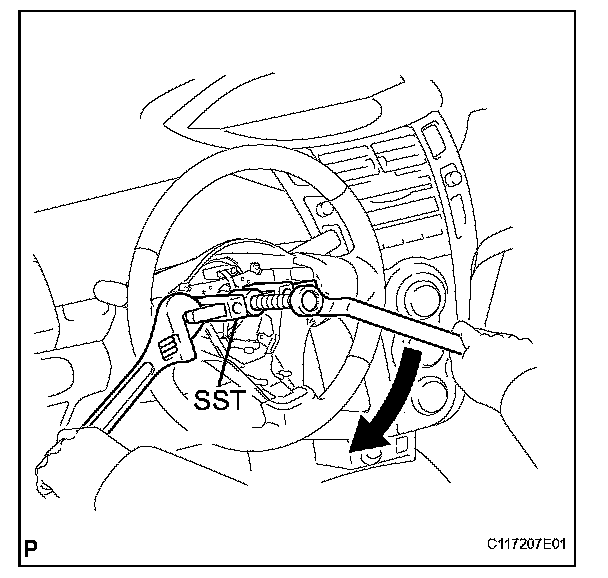 SST

P

C117207E01