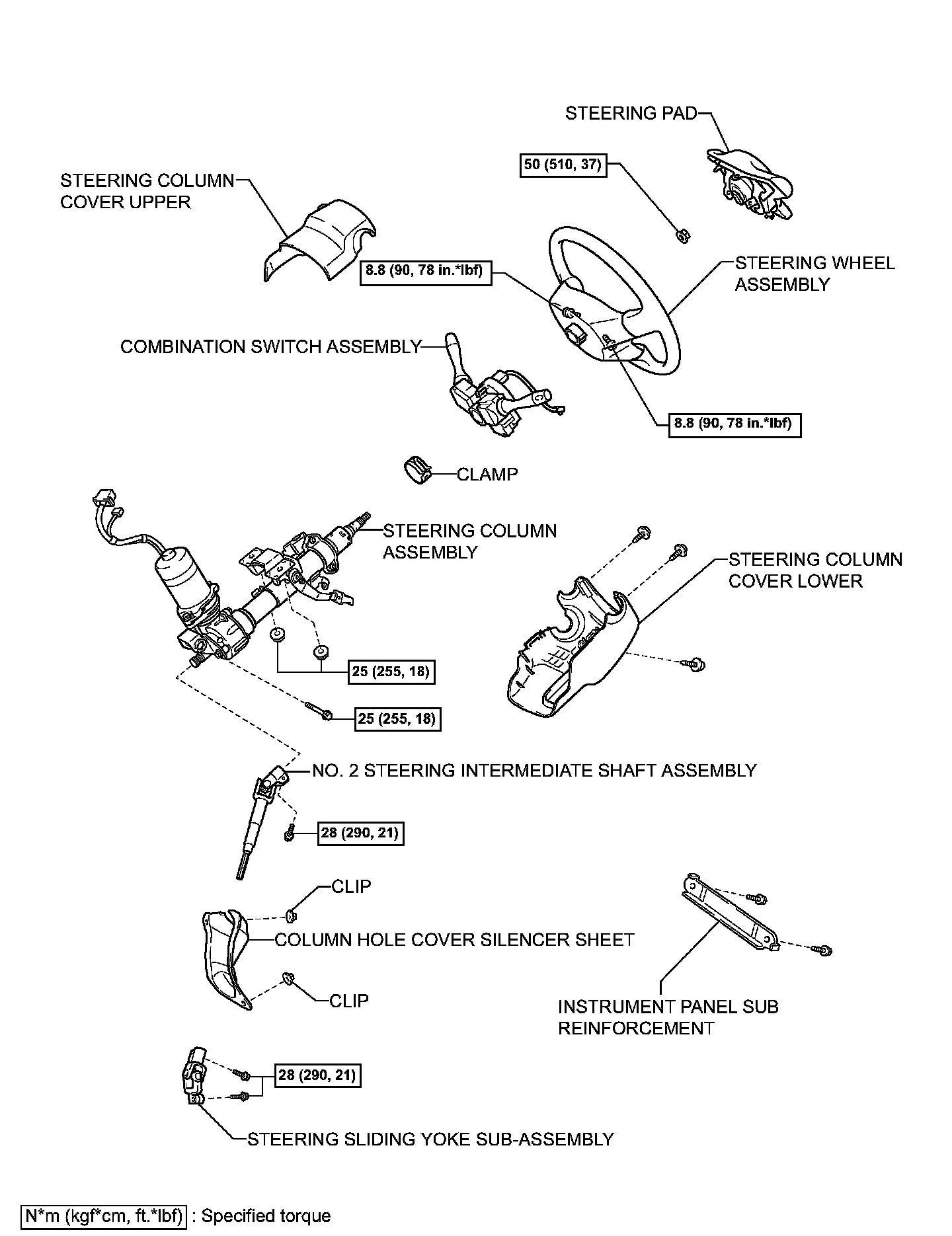 STEERING PAD

50 (510, 37)

STEERING COLUMN COVER UPPER

8.8 (90, 78 in.*lbf)

STEERING WHEEL ASSEMBLY

COMBINATION SWITCH ASSEMBLY

8.8 (90, 78 in.*lbf)

CLAMP

STEERING COLUMN ASSEMBLY

STEERING COLUMN COVER LOWER

25 (255, 18)

25 (255, 18)

NO. 2 STEERING INTERMEDIATE SHAFT ASSEMBLY

28 (290, 21)

CLIP

COLUMN HOLE COVER SILENCER SHEET

CLIP

INSTRUMENT PANEL SUB REINFORCEMENT

28 (290, 21)

STEERING SLIDING YOKE SUB-ASSEMBLY

N*m (kgf*cm, ft.*lbf) : Specified torque