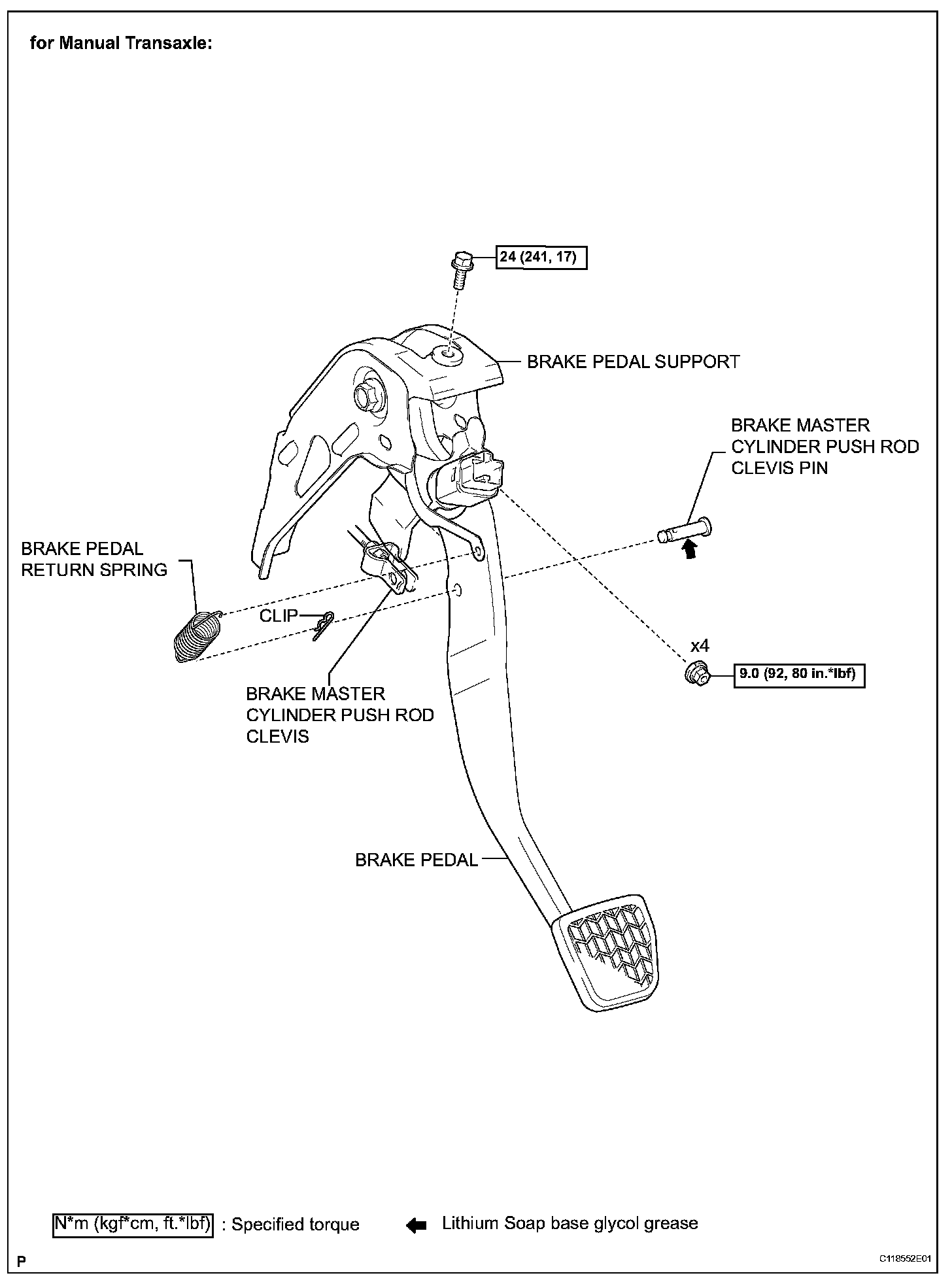 for Manual Transaxle:

24 (241, 17)

BRAKE PEDAL SUPPORT

BRAKE MASTER CYLINDER PUSH ROD CLEVIS PIN

BRAKE PEDAL RETURN SPRING

CLIP

x4

9.0 (92, 80 in.*lbf)

BRAKE MASTER CYLINDER PUSH ROD CLEVIS

BRAKE PEDAL

N*m (kgf*cm, ft.*lbf) : Specified torque

Lithium Soap base glycol grease

P

C118552E01