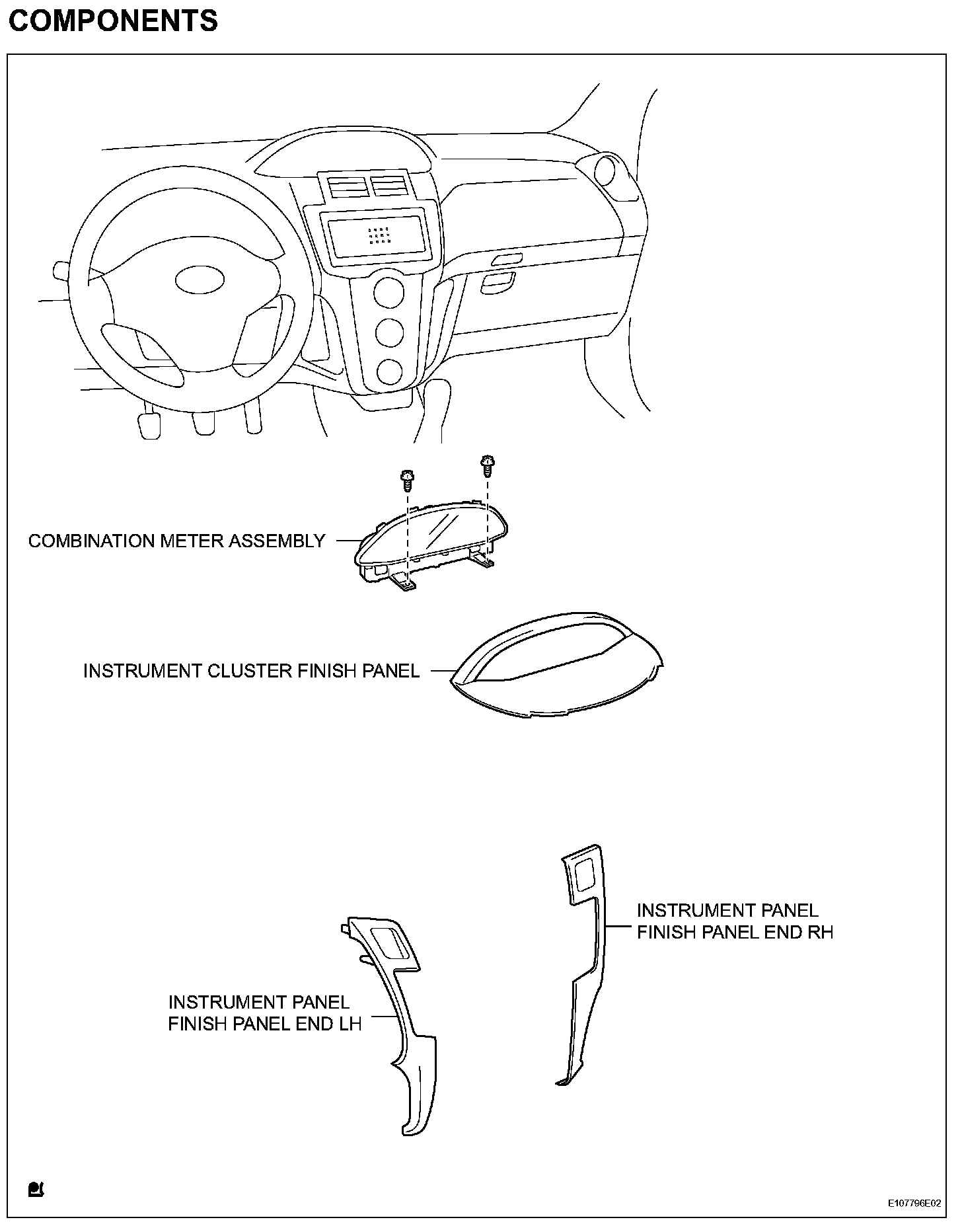 COMPONENTS

COMBINATION METER ASSEMBLY

INSTRUMENT CLUSTER FINISH PANEL

INSTRUMENT PANEL FINISH PANEL END RH

INSTRUMENT PANEL FINISH PANEL END LH

E107796E02