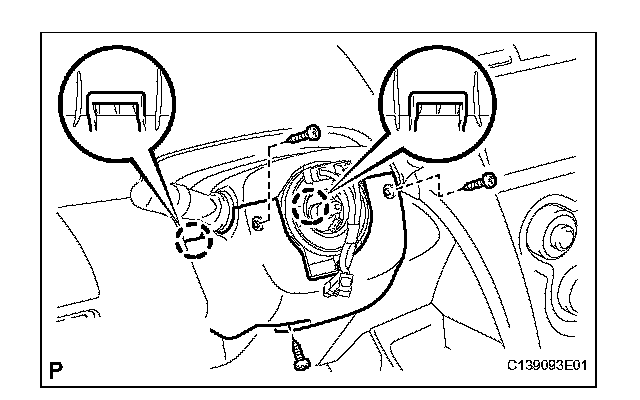 P

C139093E01