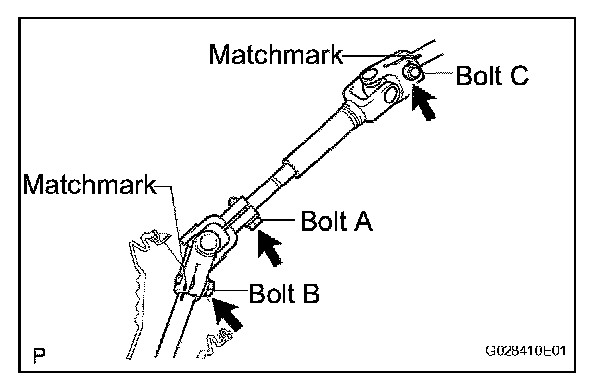 Matchmark
Bolt C
Matchmark
Bolt A
Bolt B
P
G028410E01