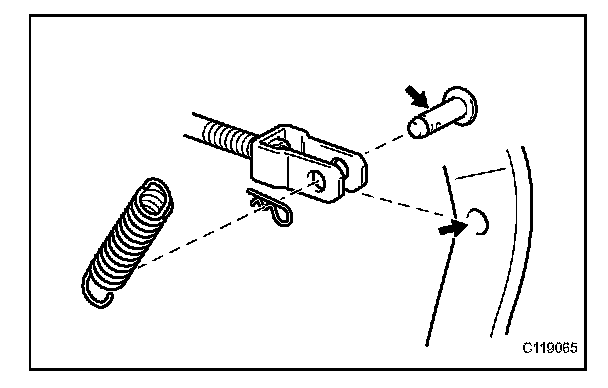 C119065