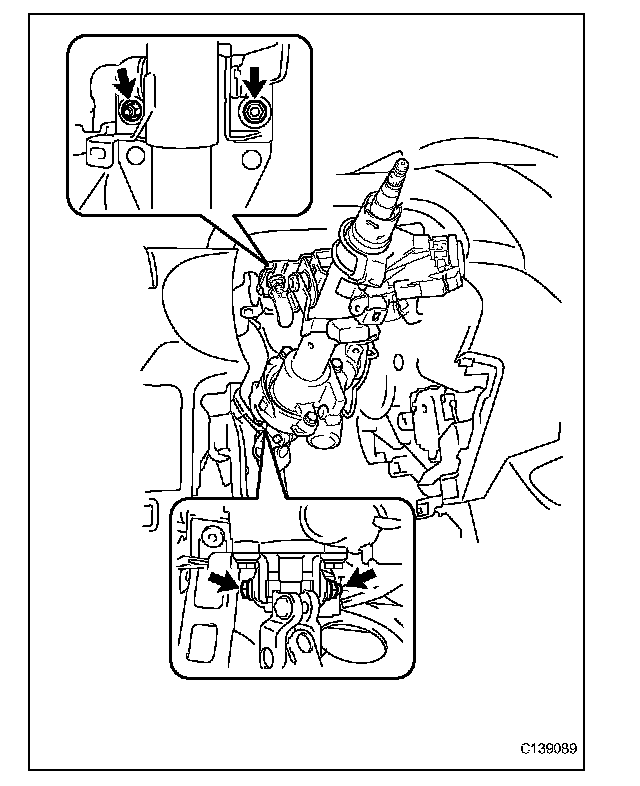 C139089