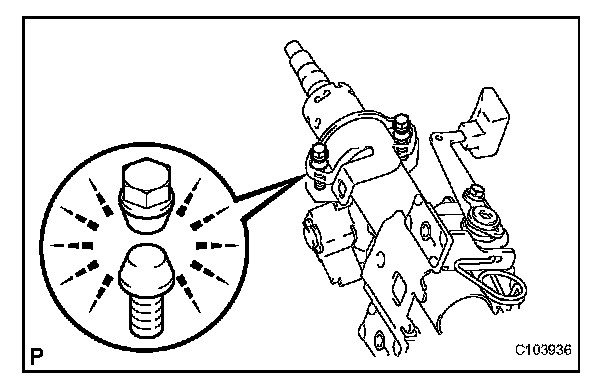 P

C103936