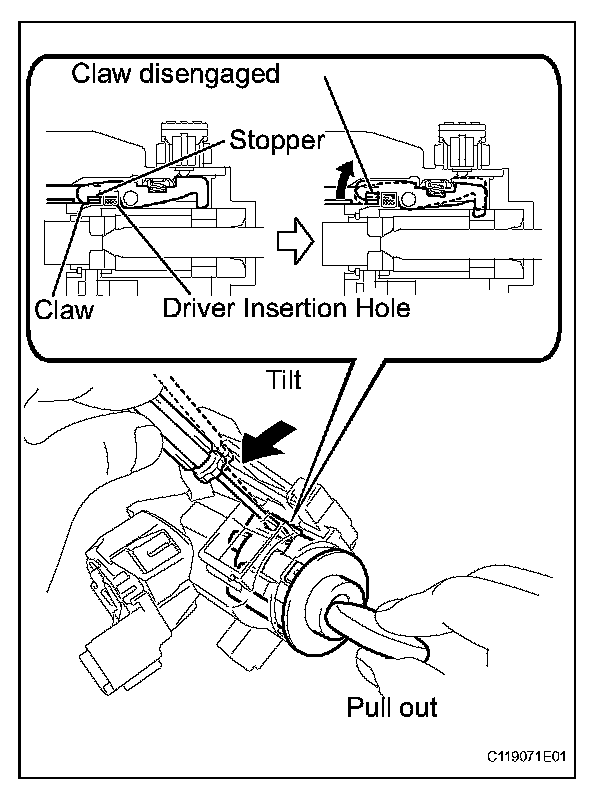 Claw disengaged

Stopper

Claw

Driver Insertion Hole

Tilt

Pull out

C119071E01