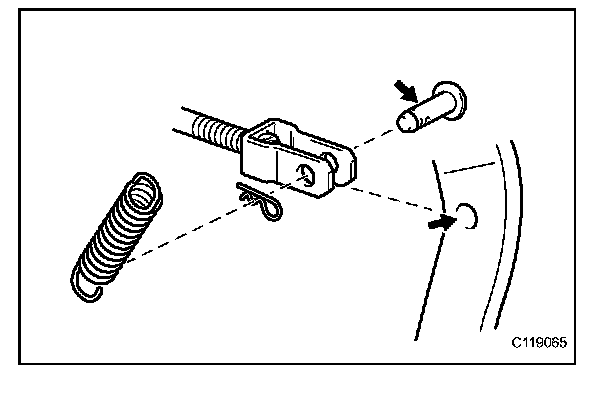 C119065