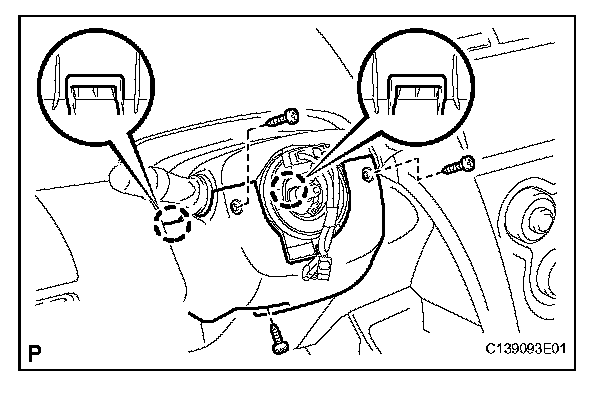 P

C139093E01