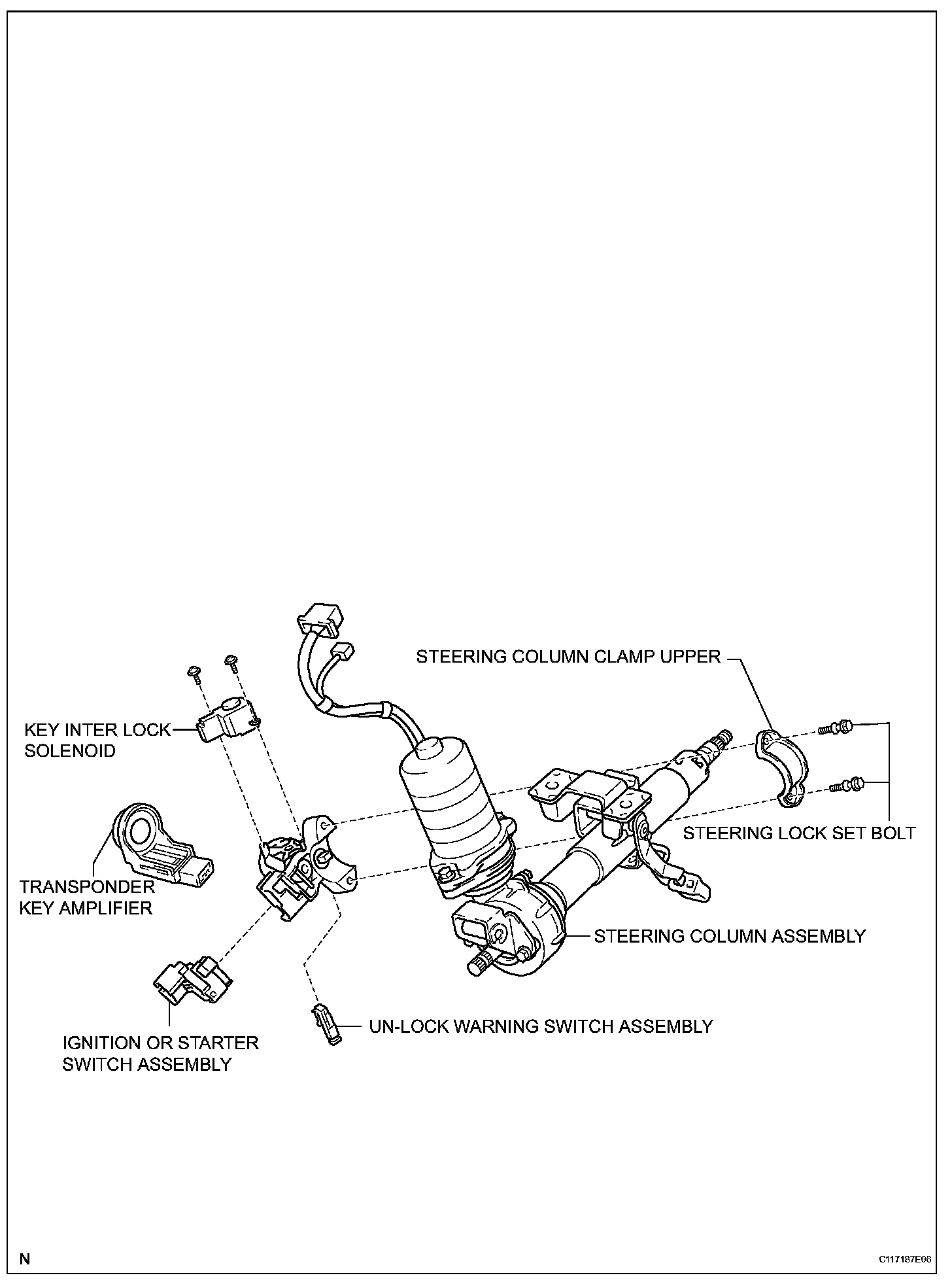 STEERING COLUMN CLAMP UPPER

KEY INTER LOCK SOLENOID

STEERING LOCK SET BOLT

TRANSPONDER KEY AMPLIFIER

STEERING COLUMN ASSEMBLY

UN-LOCK WARNING SWITCH ASSEMBLY

IGNITION OR STARTER SWITCH ASSEMBLY

N

C117187E06