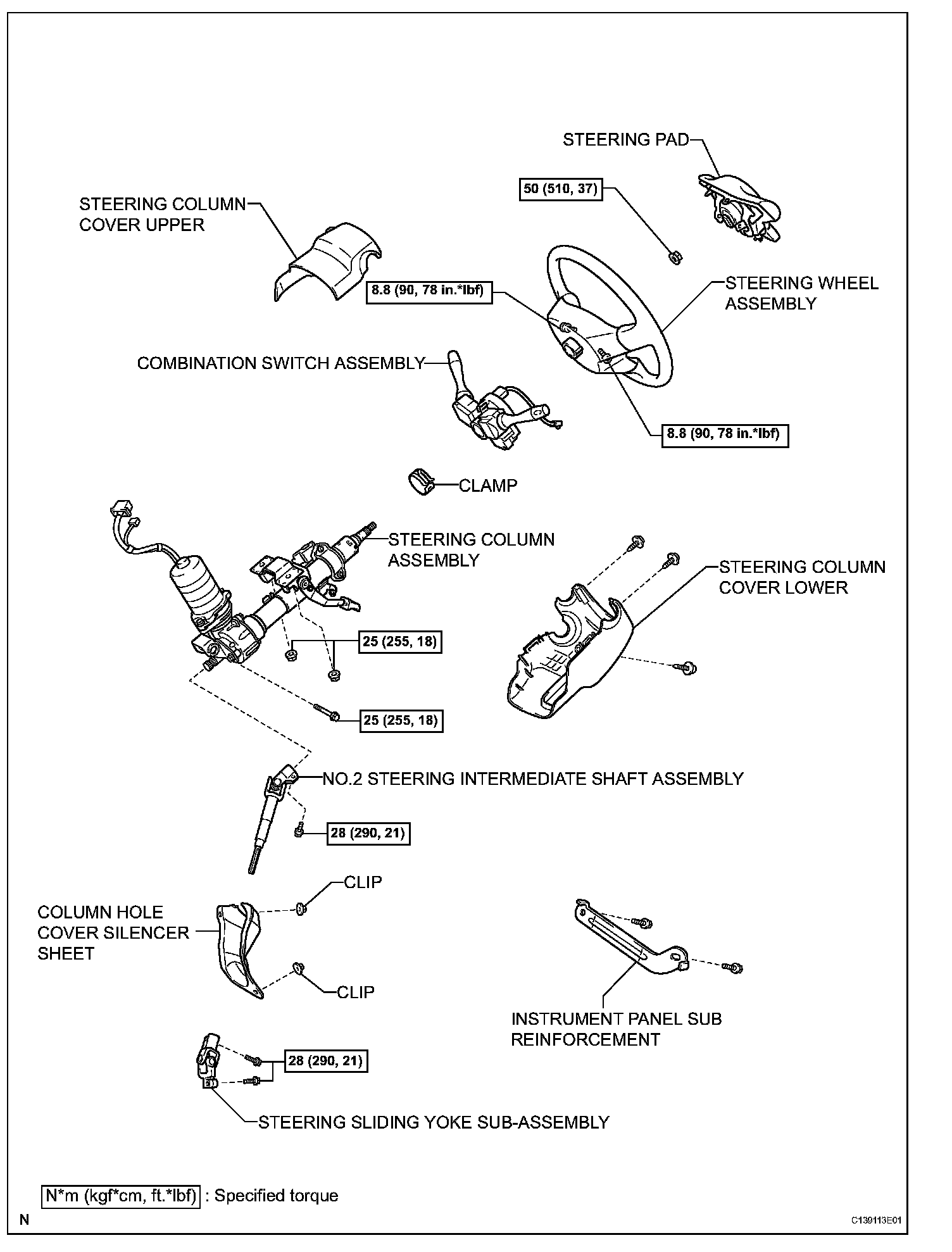 STEERING PAD

50 (510, 37)

STEERING COLUMN COVER UPPER

8.8 (90, 78 in.*lbf)

STEERING WHEEL ASSEMBLY

COMBINATION SWITCH ASSEMBLY

8.8 (90, 78 in.*lbf)

CLAMP

STEERING COLUMN ASSEMBLY

STEERING COLUMN COVER LOWER

25 (255, 18)

25 (255, 18)

NO.2 STEERING INTERMEDIATE SHAFT ASSEMBLY

28 (290, 21)

CLIP

COLUMN HOLE COVER SILENCER SHEET

CLIP

INSTRUMENT PANEL SUB REINFORCEMENT

28 (290, 21)

STEERING SLIDING YOKE SUB-ASSEMBLY

N*m (kgf*cm, ft.*lbf) : Specified torque

N

C139113E01