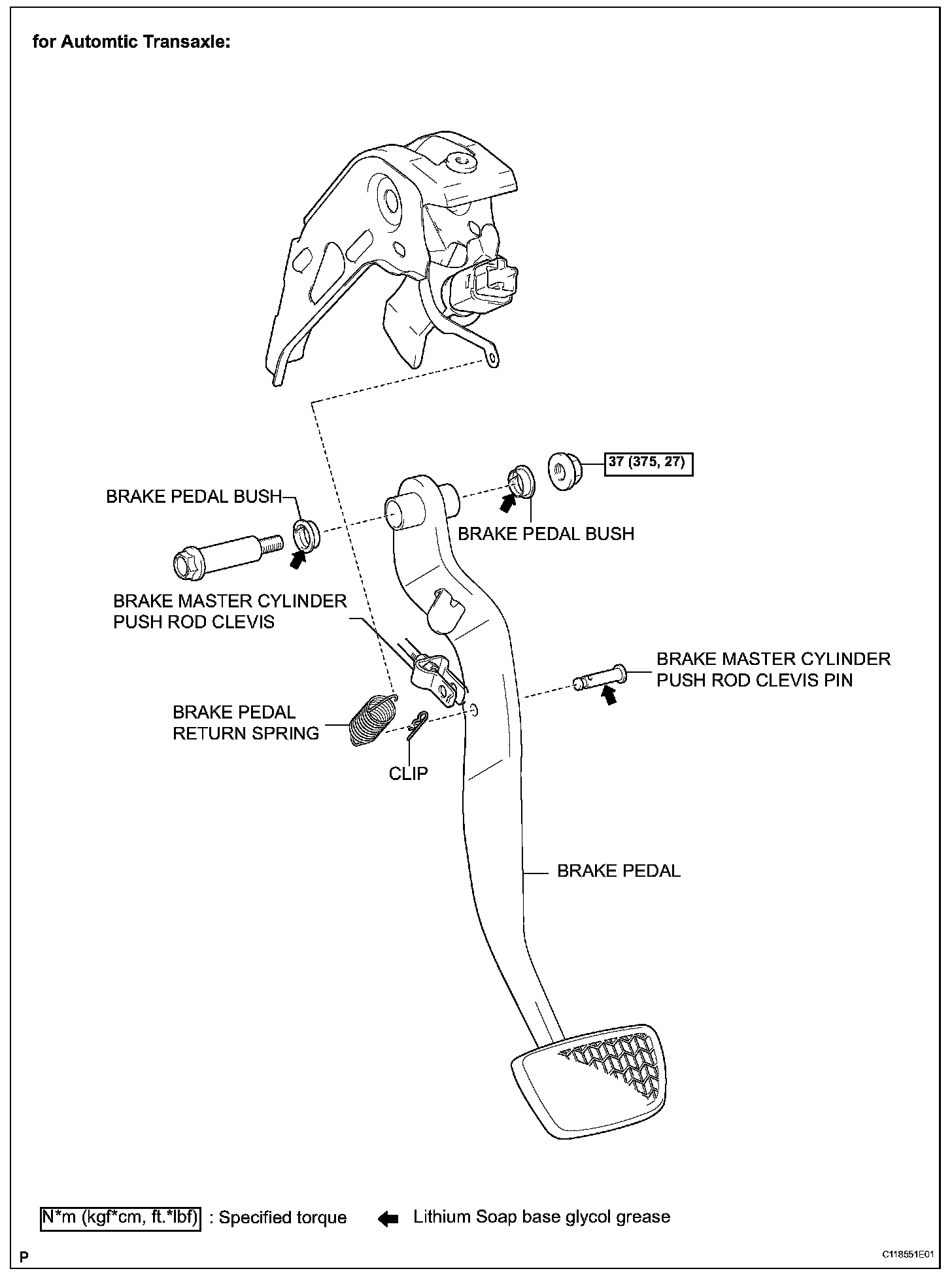 for Automtic Transaxle:

37 (375, 27)

BRAKE PEDAL BUSH

BRAKE PEDAL BUSH

BRAKE MASTER CYLINDER PUSH ROD CLEVIS

BRAKE MASTER CYLINDER PUSH ROD CLEVIS PIN

BRAKE PEDAL RETURN SPRING

CLIP

BRAKE PEDAL

N*m (kgf*cm, ft.*lbf) : Specified torque

Lithium Soap base glycol grease

P

C118551E01