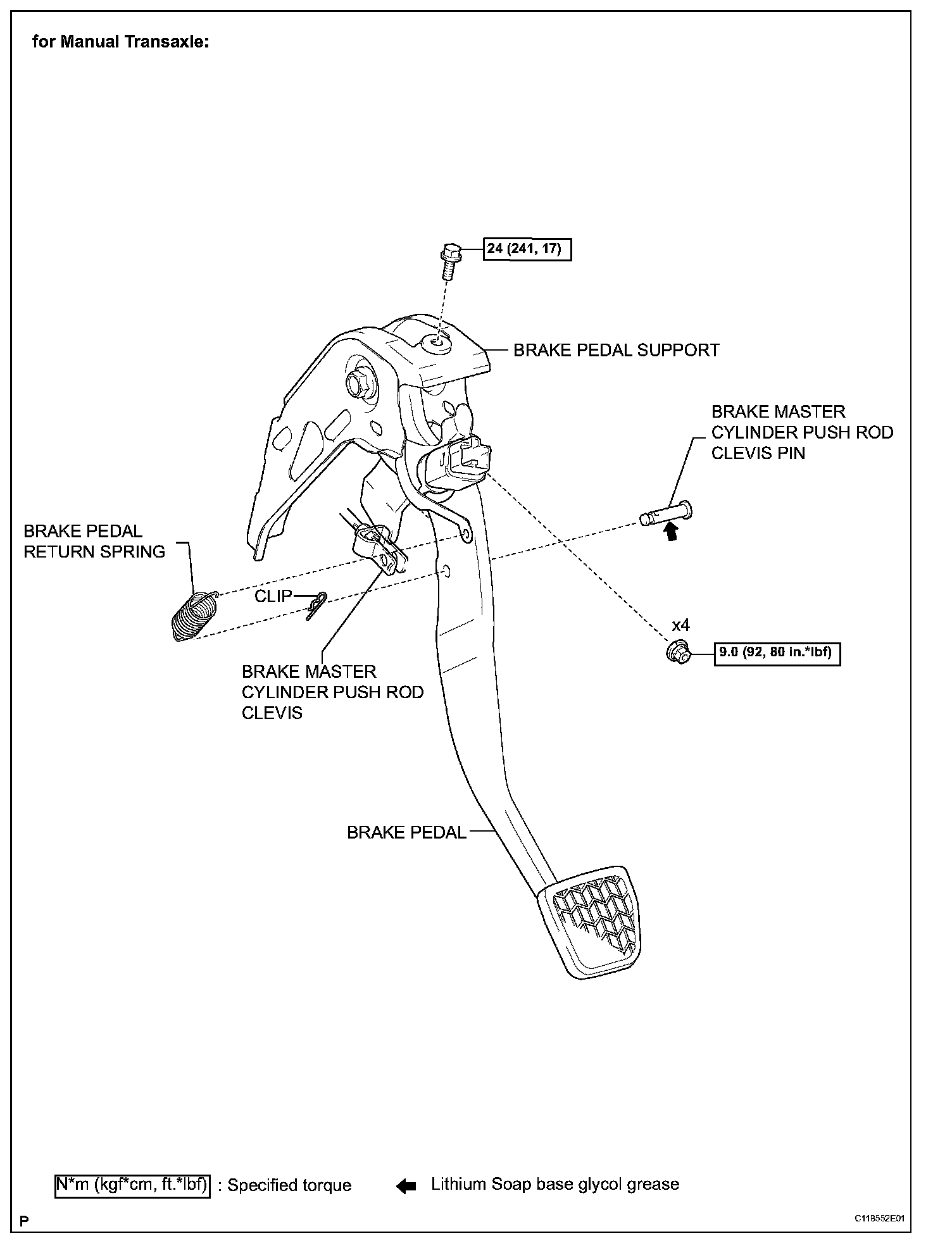 for Manual Transaxle:

24 (241, 17)

BRAKE PEDAL SUPPORT

BRAKE MASTER CYLINDER PUSH ROD CLEVIS PIN

BRAKE PEDAL RETURN SPRING

CLIP

x4

9.0 (92, 80 in.*lbf)

BRAKE MASTER CYLINDER PUSH ROD CLEVIS

BRAKE PEDAL

N*m (kgf*cm, ft.*lbf) : Specified torque

Lithium Soap base glycol grease

P

C118552E01