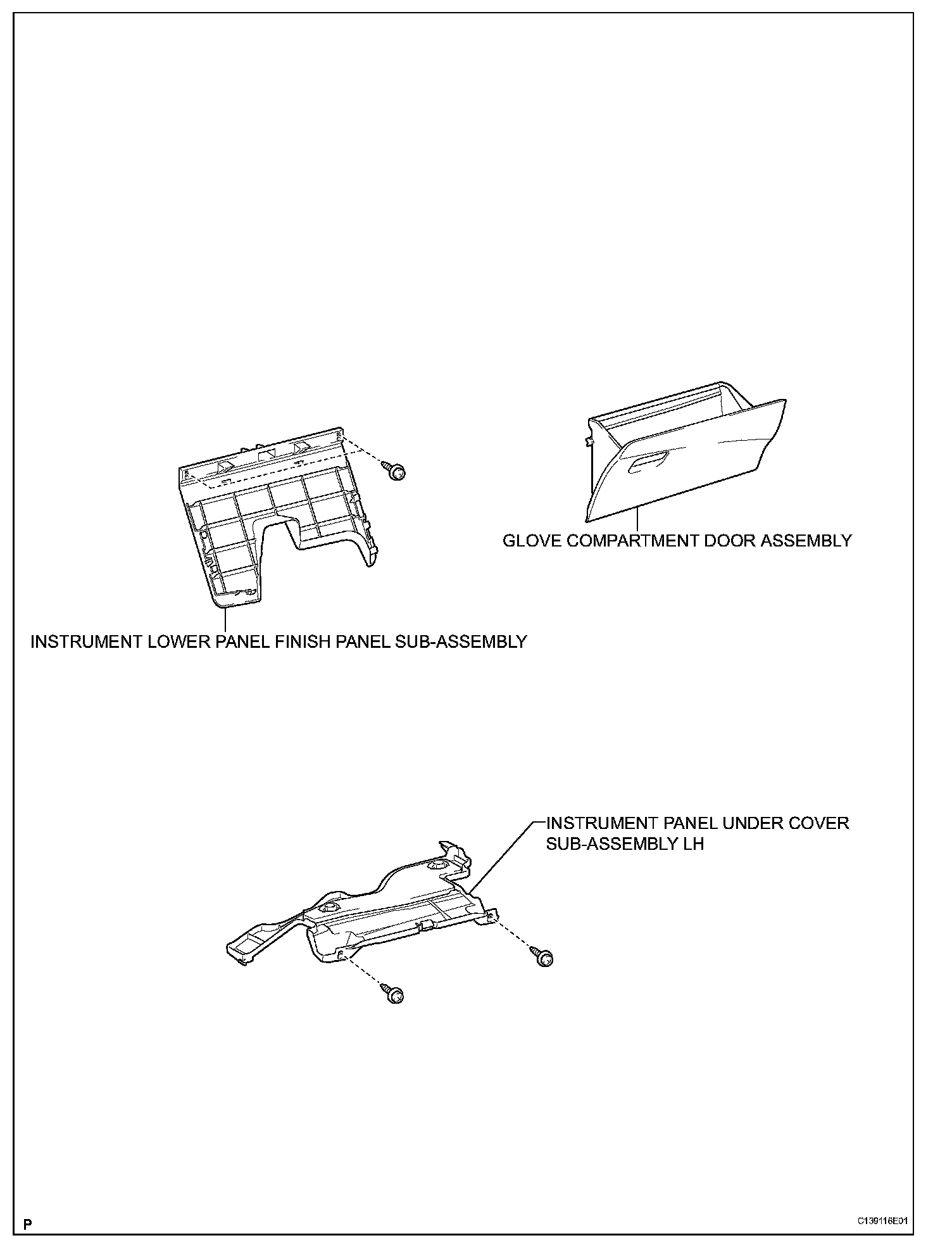 GLOVE COMPARTMENT DOOR ASSEMBLY

INSTRUMENT LOWER PANEL FINISH PANEL SUB-ASSEMBLY

INSTRUMENT PANEL UNDER COVER SUB-ASSEMBLY LH

P

C139116E01