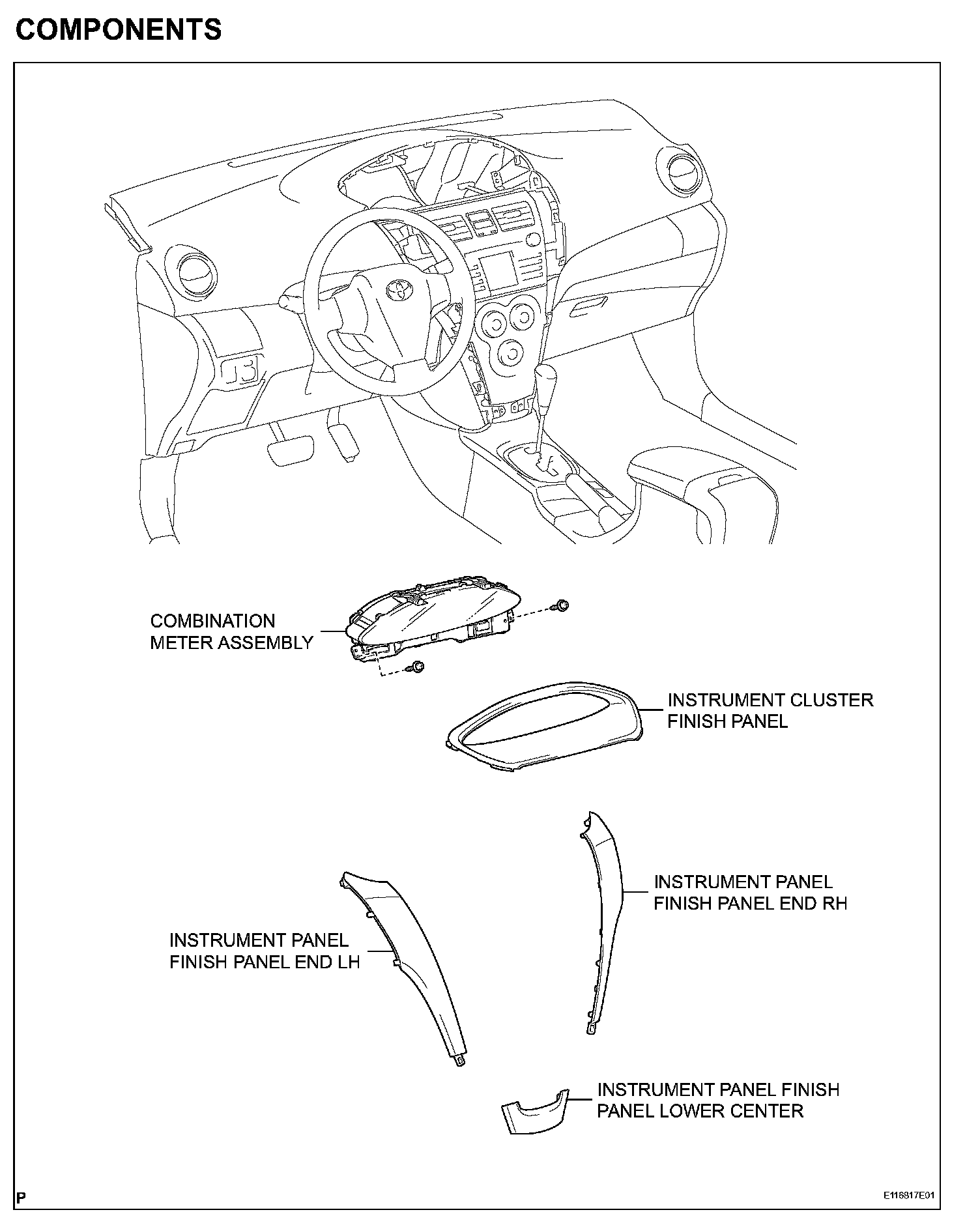 COMPONENTS

COMBINATION METER ASSEMBLY

INSTRUMENT CLUSTER FINISH PANEL

INSTRUMENT PANEL FINISH PANEL END RH

INSTRUMENT PANEL FINISH PANEL END LH

INSTRUMENT PANEL FINISH PANEL LOWER CENTER

P

E116817E01