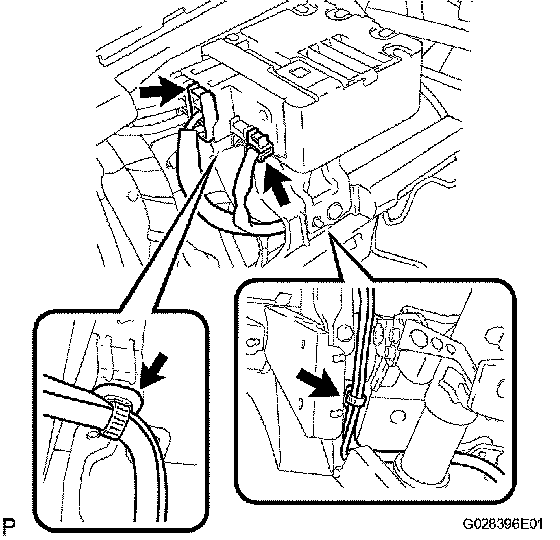 P

G028396E01