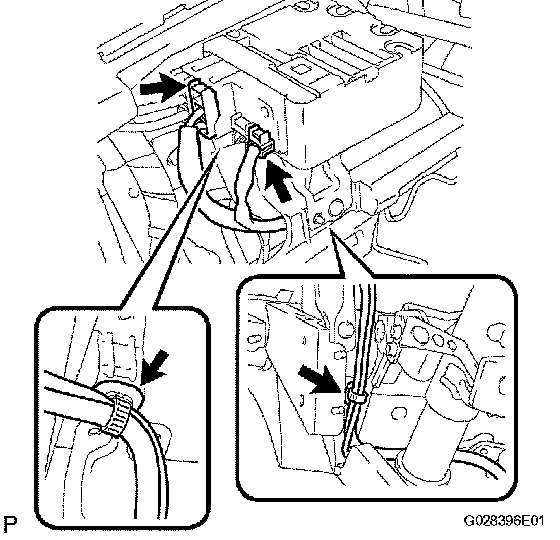 P

G028396E01