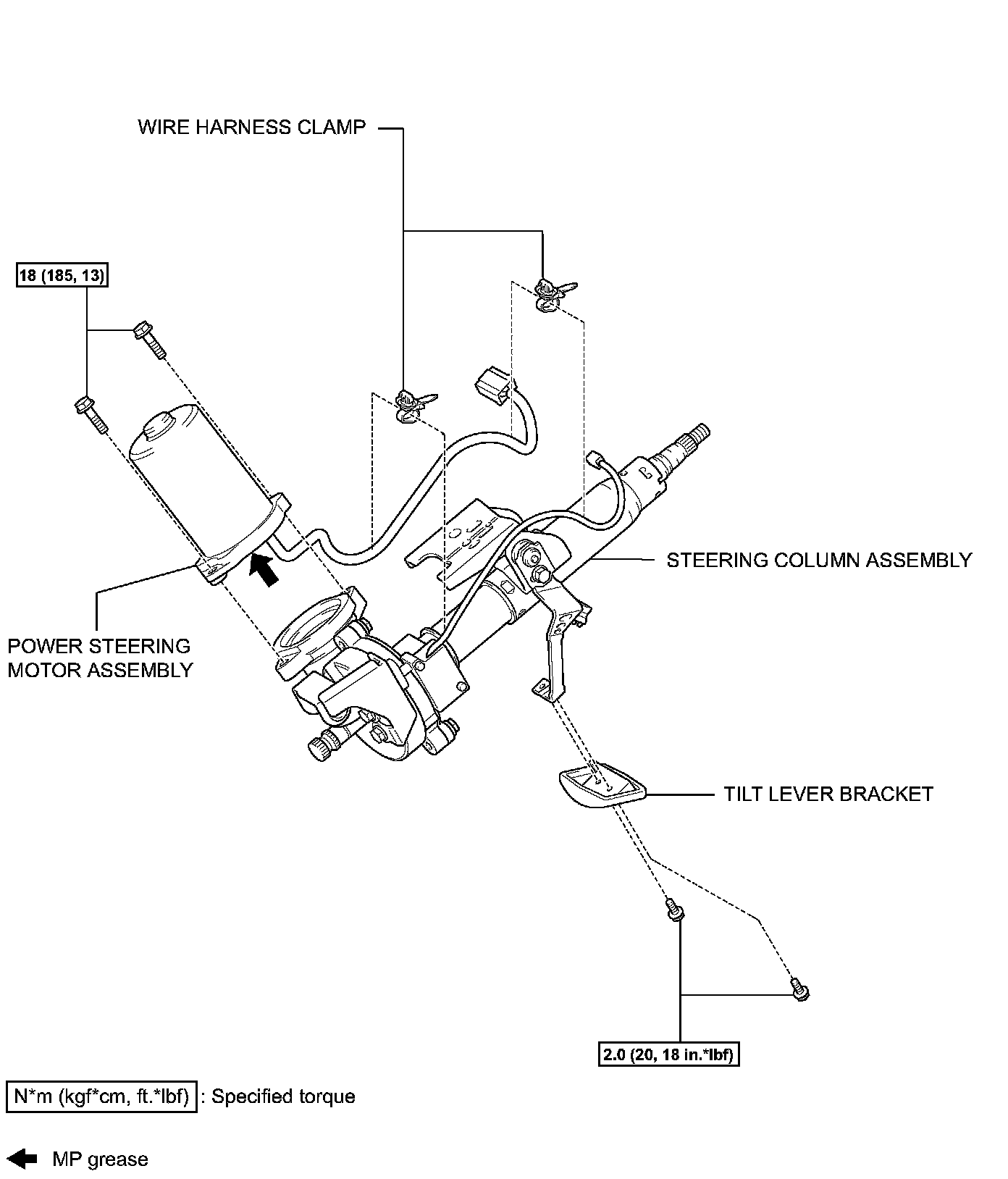 WIRE HARNESS CLAMP

18 (185, 13)

STEERING COLUMN ASSEMBLY

POWER STEERING MOTOR ASSEMBLY

TILT LEVER BRACKET

2.0 (20, 18 in.*lbf)

N*m (kgf*cm, ft.*lbf) : Specified torque

MP grease