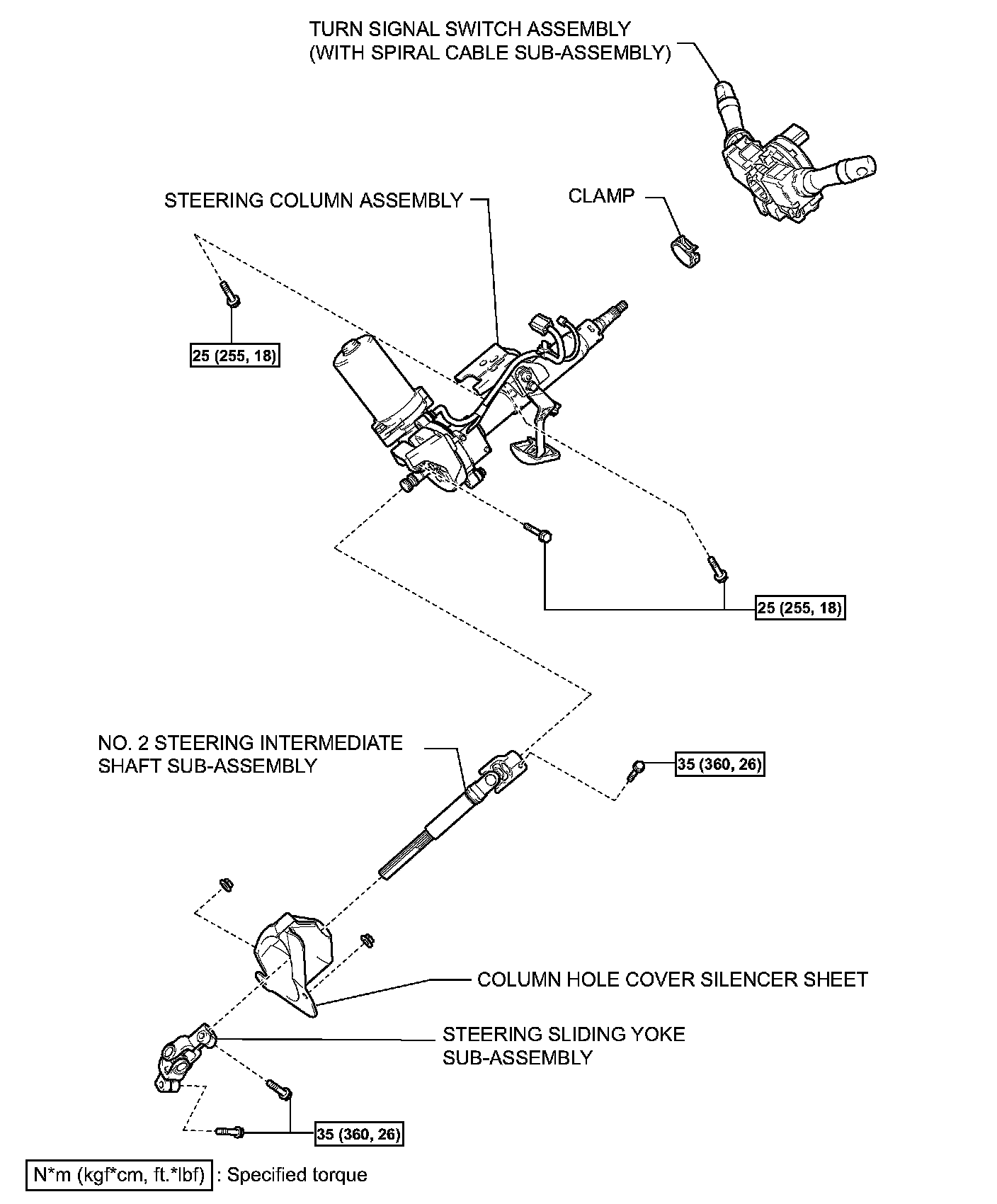 TURN SIGNAL SWITCH ASSEMBLY
(WITH SPIRAL CABLE SUB-ASSEMBLY)

STEERING COLUMN ASSEMBLY

CLAMP

25 (255, 18)

25 (255, 18)

NO. 2 STEERING INTERMEDIATE
SHAFT SUB-ASSEMBLY

35 (360, 26)

COLUMN HOLE COVER SILENCER SHEET

STEERING SLIDING YOKE
SUB-ASSEMBLY

35 (360, 26)

N*m (kgf*cm, ft.*lbf) : Specified torque