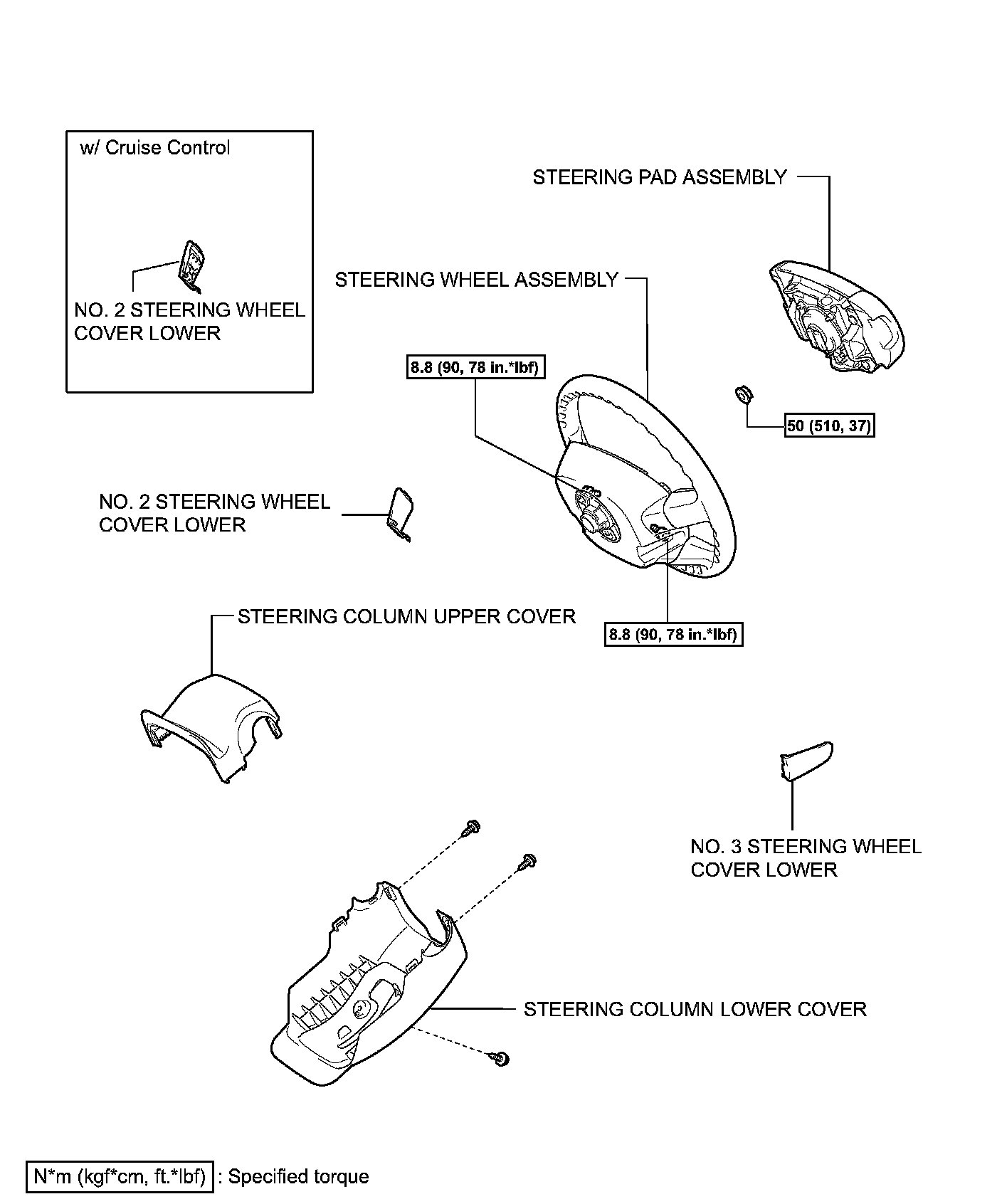 w/ Cruise Control

NO. 2 STEERING WHEEL COVER LOWER

STEERING PAD ASSEMBLY

STEERING WHEEL ASSEMBLY

8.8 (90, 78 in.*lbf)

50 (510, 37)

NO. 2 STEERING WHEEL COVER LOWER

STEERING COLUMN UPPER COVER

8.8 (90, 78 in.*lbf)

NO. 3 STEERING WHEEL COVER LOWER

STEERING COLUMN LOWER COVER

N*m (kgf*cm, ft.*lbf) : Specified torque