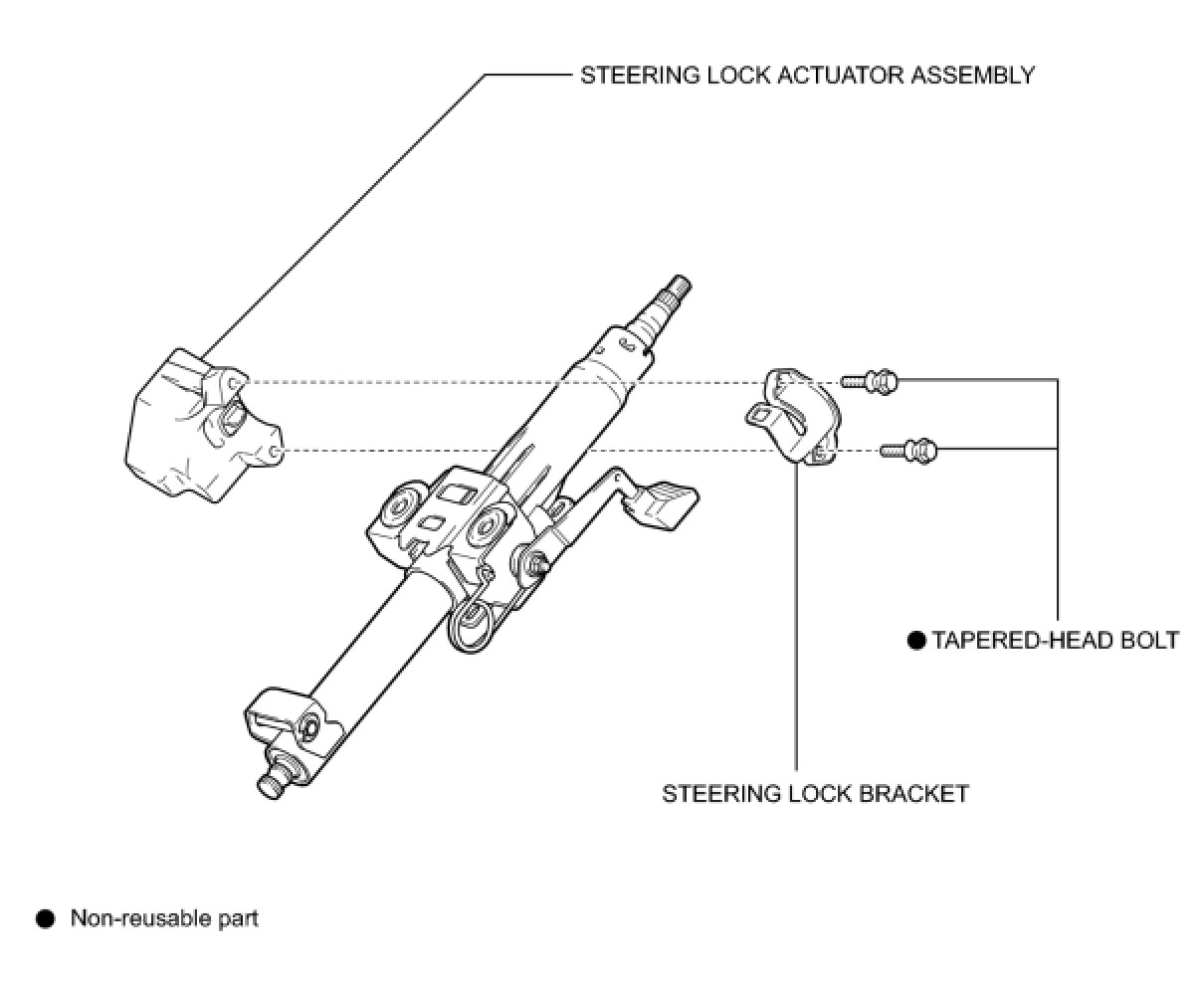 STEERING LOCK ACTUATOR ASSEMBLY

● TAPERED-HEAD BOLT

STEERING LOCK BRACKET

● Non-reusable part