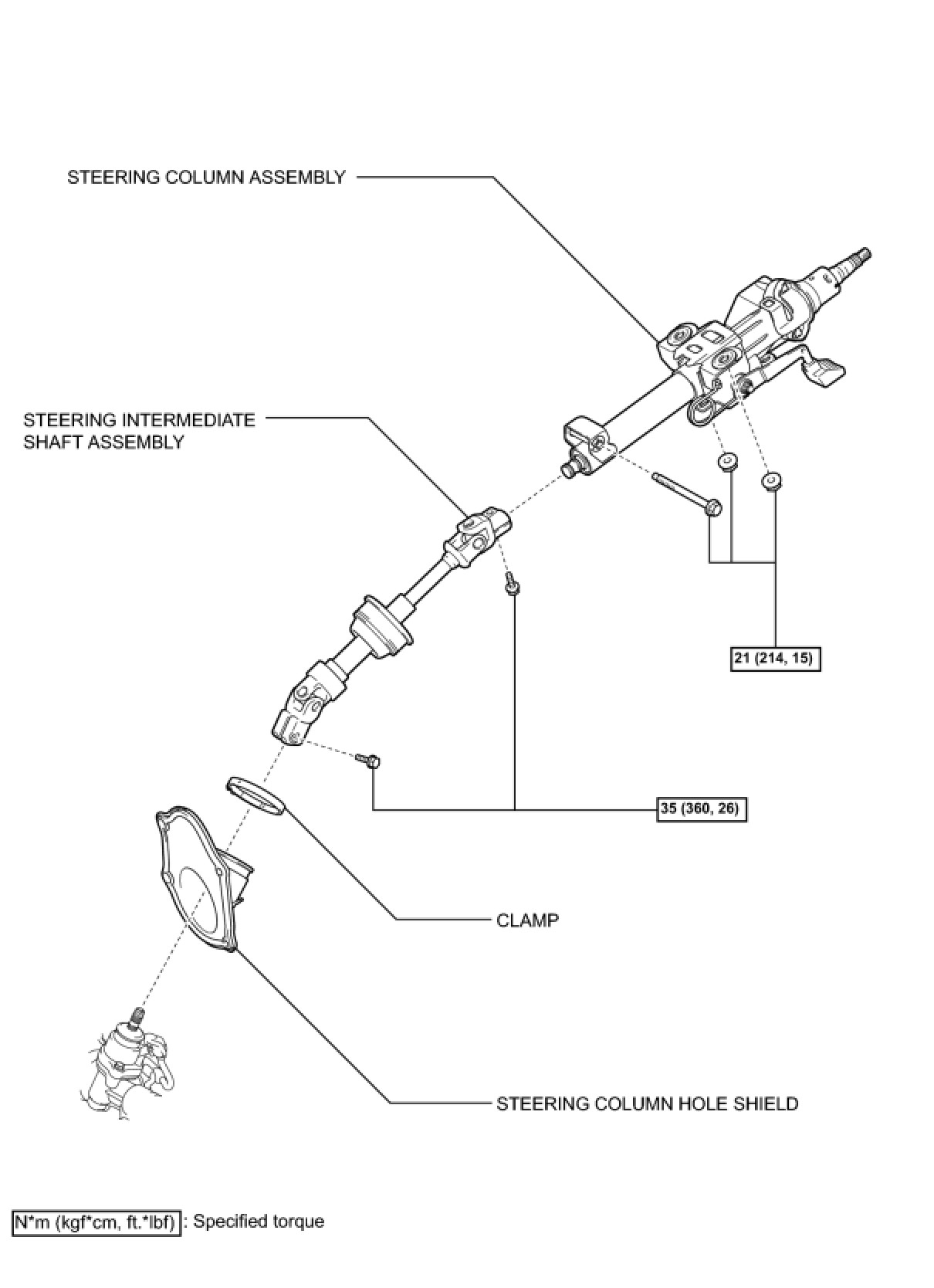 STEERING COLUMN ASSEMBLY

STEERING INTERMEDIATE SHAFT ASSEMBLY

21 (214, 15)

35 (360, 26)

CLAMP

STEERING COLUMN HOLE SHIELD

N*m (kgf*cm, ft.*lbf) : Specified torque