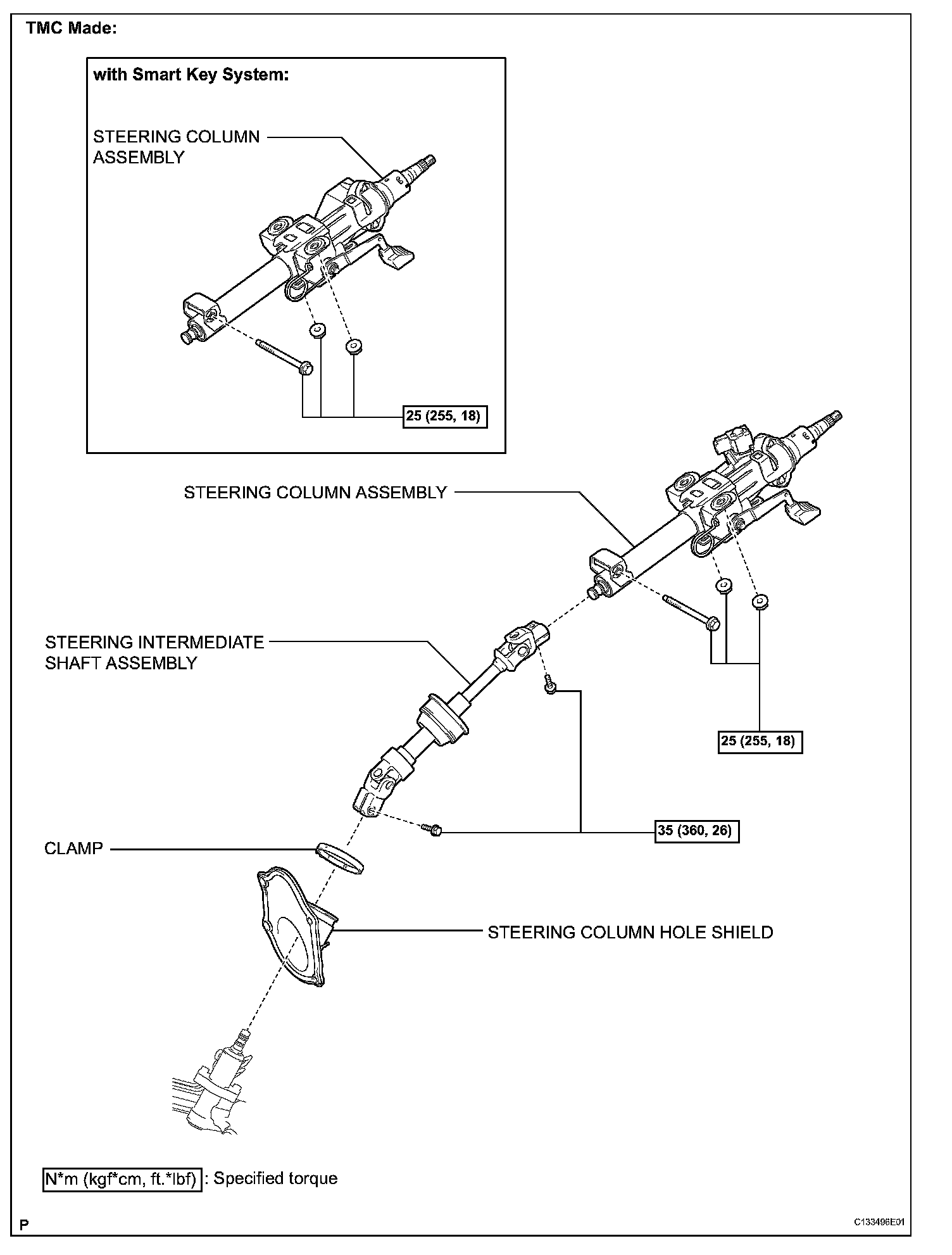 TMC Made:

with Smart Key System:

STEERING COLUMN ASSEMBLY

25 (255, 18)

STEERING COLUMN ASSEMBLY

STEERING INTERMEDIATE SHAFT ASSEMBLY

25 (255, 18)

35 (360, 26)

CLAMP

STEERING COLUMN HOLE SHIELD

N*m (kgf*cm, ft.*lbf) : Specified torque

P

C133496E01