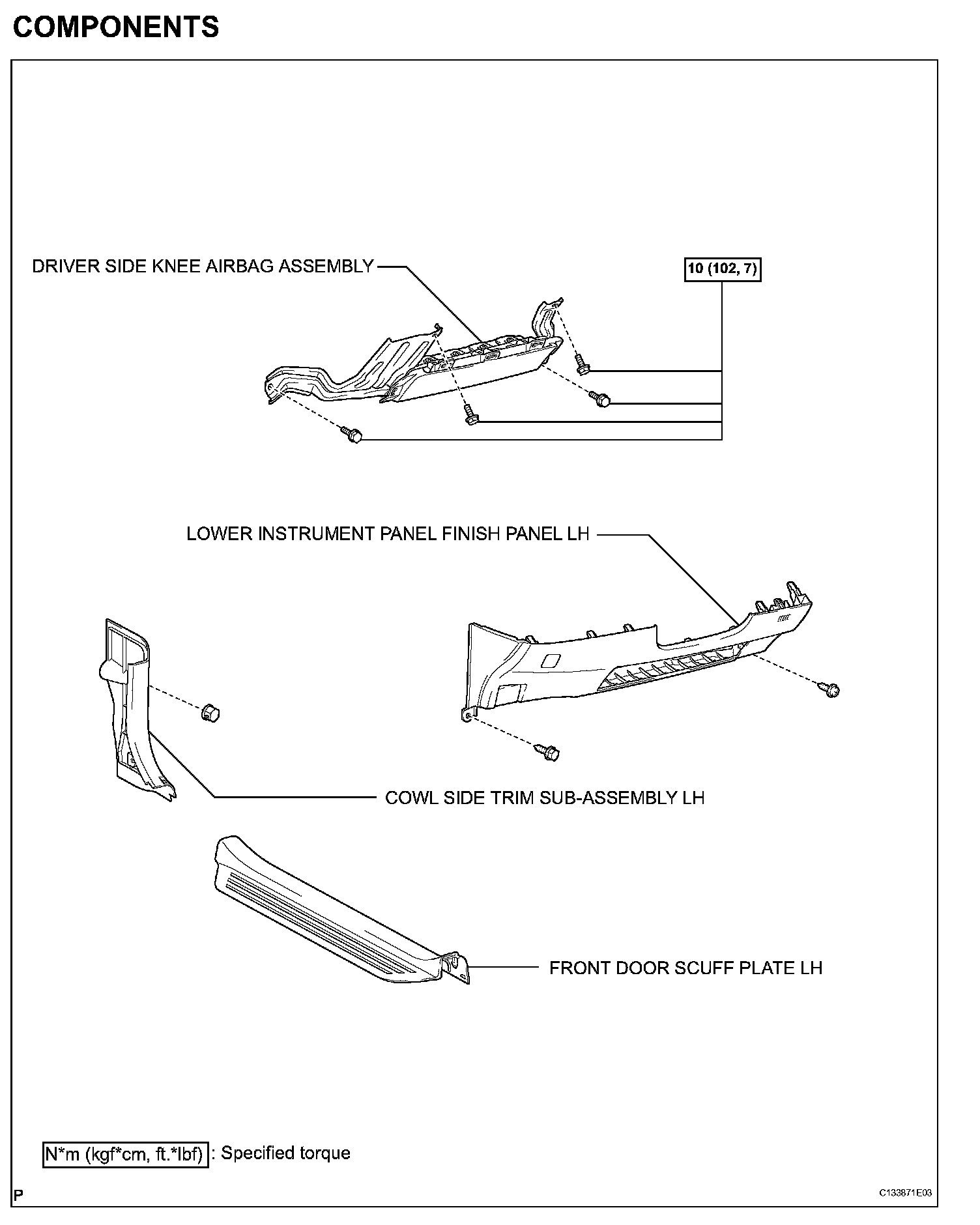 COMPONENTS

DRIVER SIDE KNEE AIRBAG ASSEMBLY

10 (102, 7)

LOWER INSTRUMENT PANEL FINISH PANEL LH

COWL SIDE TRIM SUB-ASSEMBLY LH

FRONT DOOR SCUFF PLATE LH

N*m (kgf*cm, ft.*lbf) : Specified torque

P

C133871E03