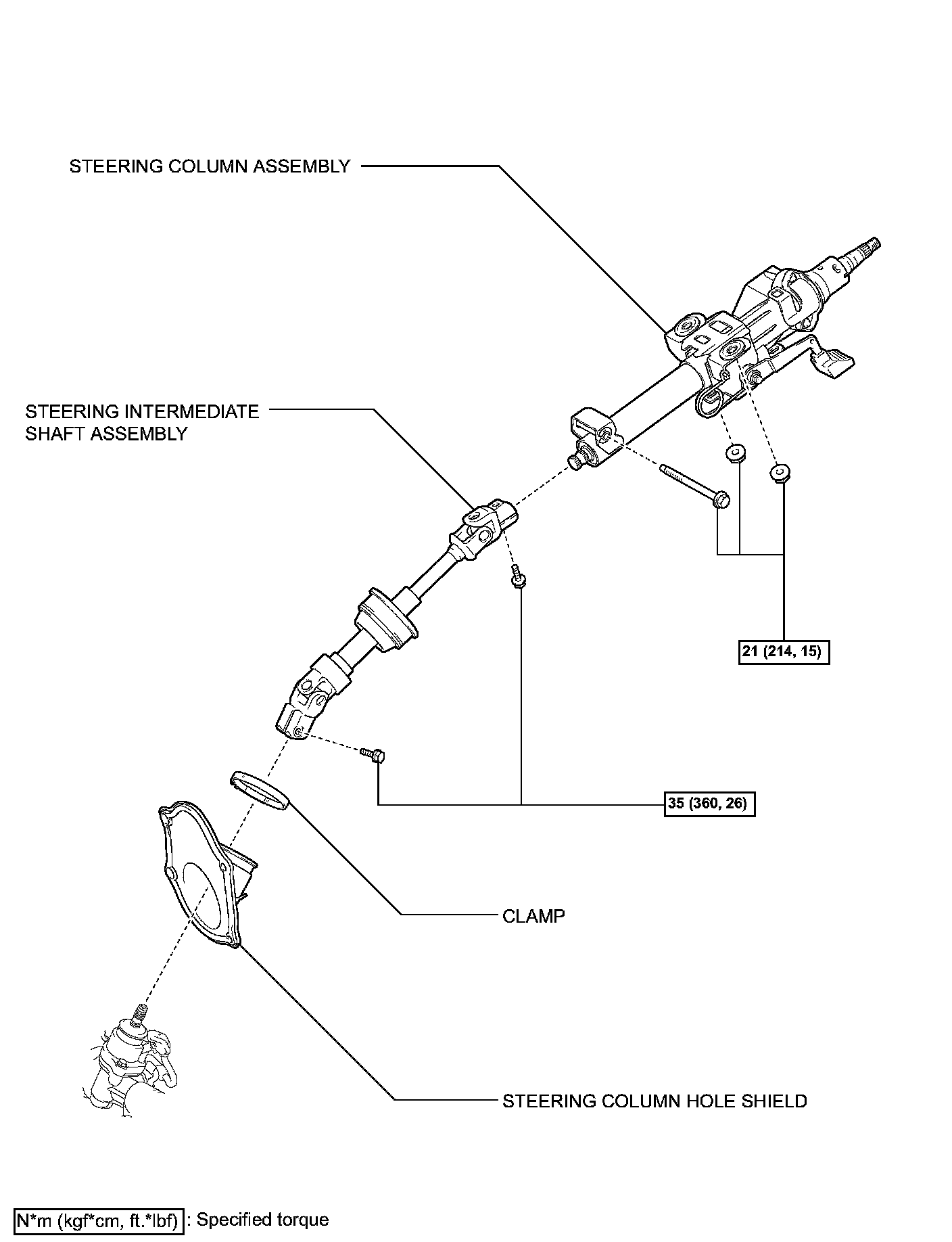 STEERING COLUMN ASSEMBLY

STEERING INTERMEDIATE SHAFT ASSEMBLY

21 (214, 15)

35 (360, 26)

CLAMP

STEERING COLUMN HOLE SHIELD

N*m (kgf*cm, ft.*lbf) : Specified torque