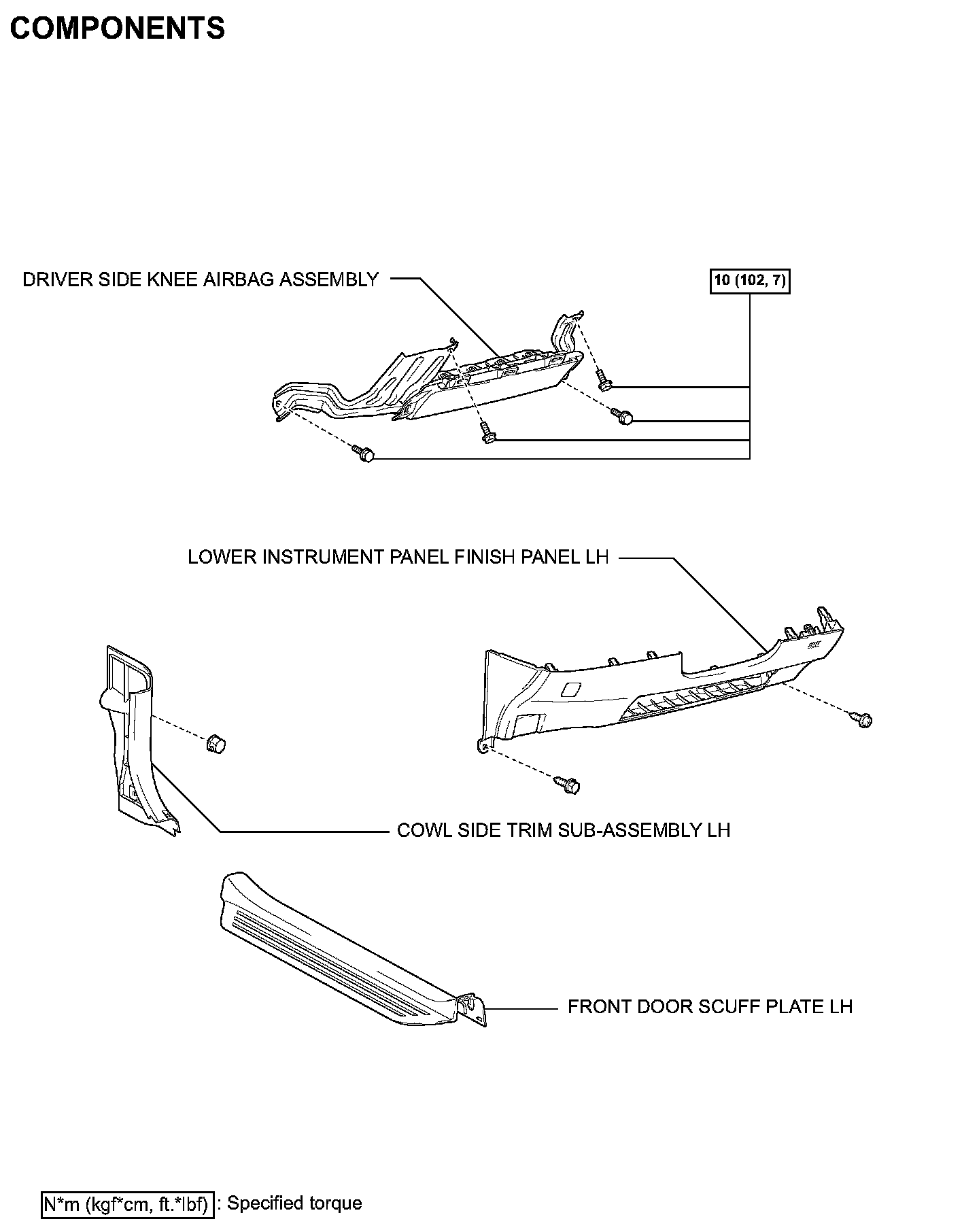 COMPONENTS

DRIVER SIDE KNEE AIRBAG ASSEMBLY

10 (102, 7)

LOWER INSTRUMENT PANEL FINISH PANEL LH

COWL SIDE TRIM SUB-ASSEMBLY LH

FRONT DOOR SCUFF PLATE LH

N*m (kgf*cm, ft.*lbf) : Specified torque