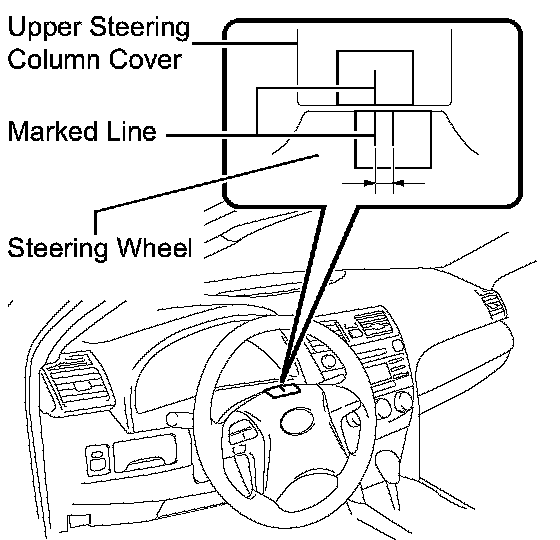 Upper Steering Column Cover

Marked Line

Steering Wheel