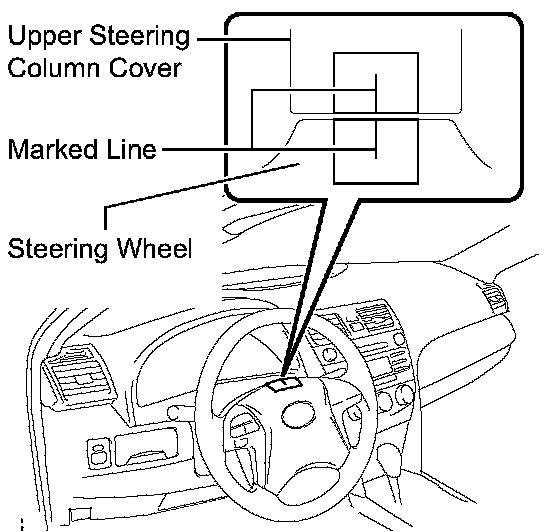 Upper Steering Column Cover

Marked Line

Steering Wheel