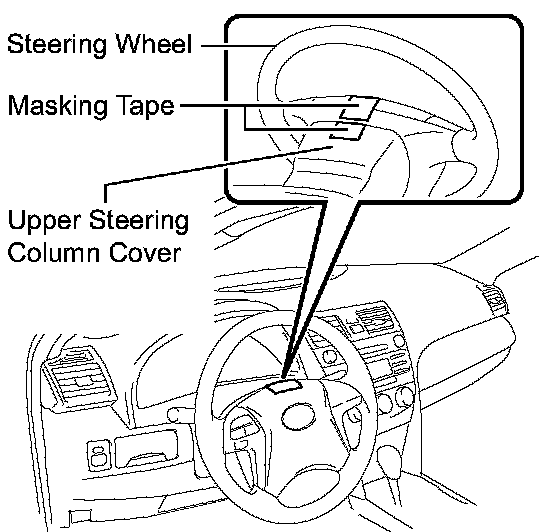 Steering Wheel

Masking Tape

Upper Steering Column Cover