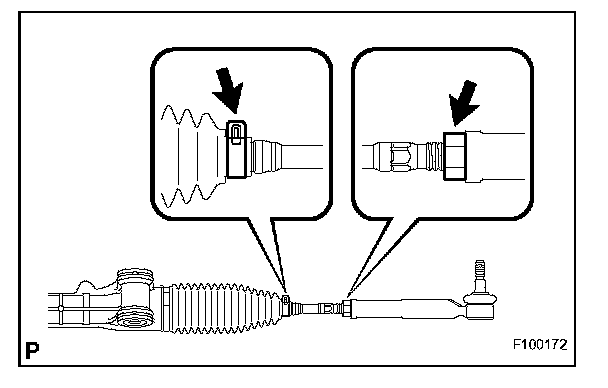 P

F100172