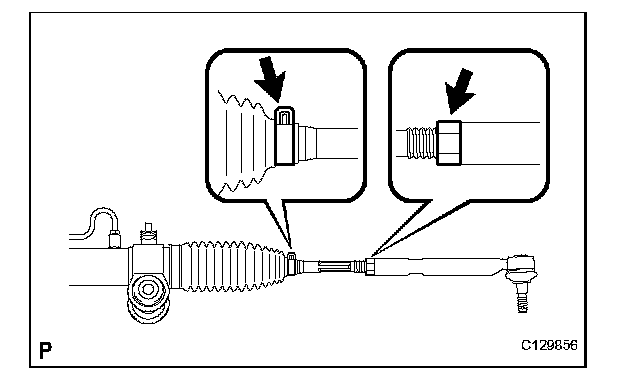 P

C129856