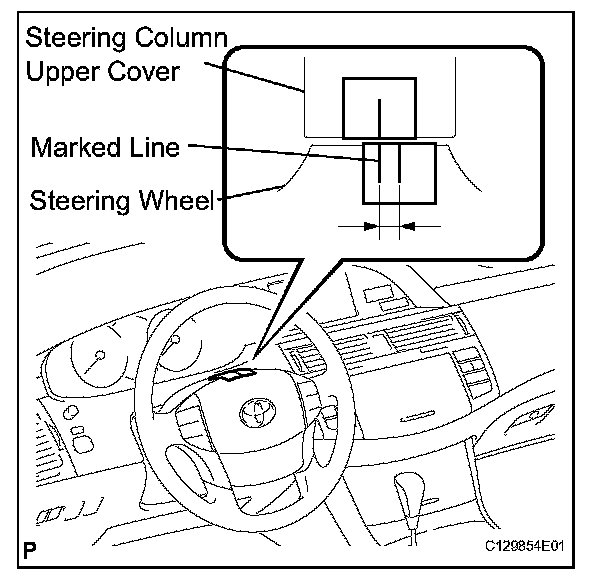 Steering Column Upper Cover

Marked Line

Steering Wheel

P

C129854E01