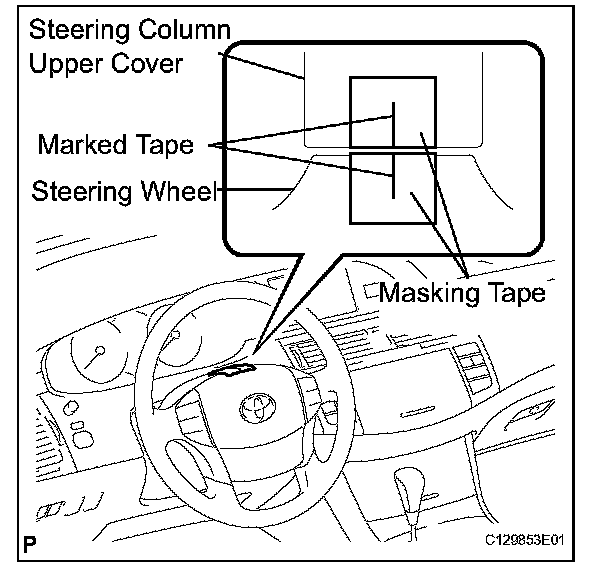 Steering Column Upper Cover

Marked Tape

Steering Wheel

Masking Tape

P

C129853E01