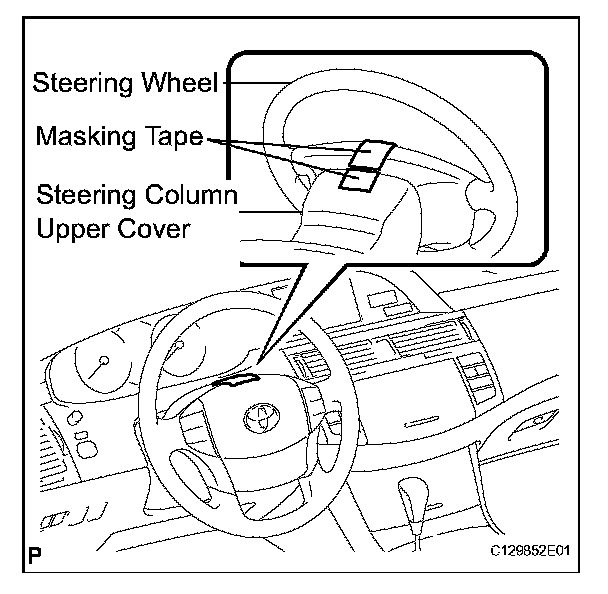 Steering Wheel

Masking Tape

Steering Column Upper Cover

P

C129852E01