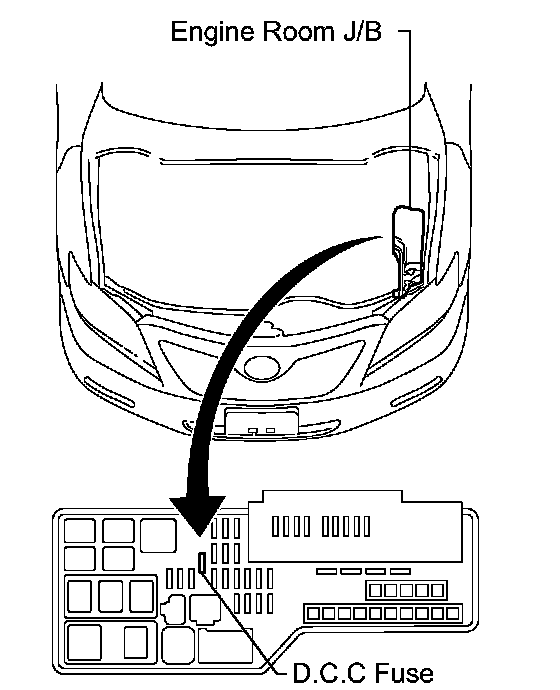 Engine Room J/B

D.C.C Fuse