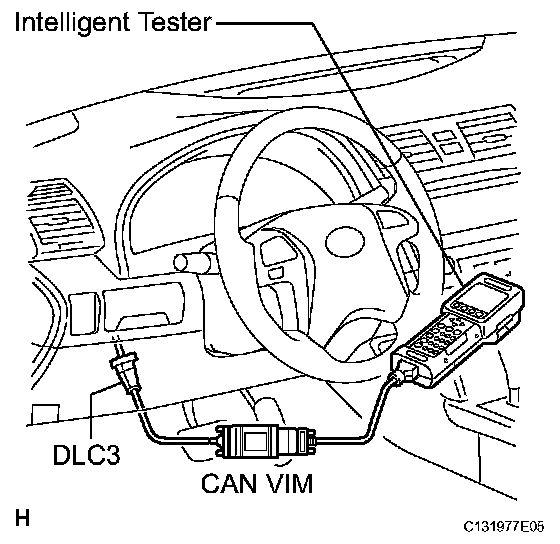 Intelligent Tester

DLC3

CAN VIM

H

C131977E05