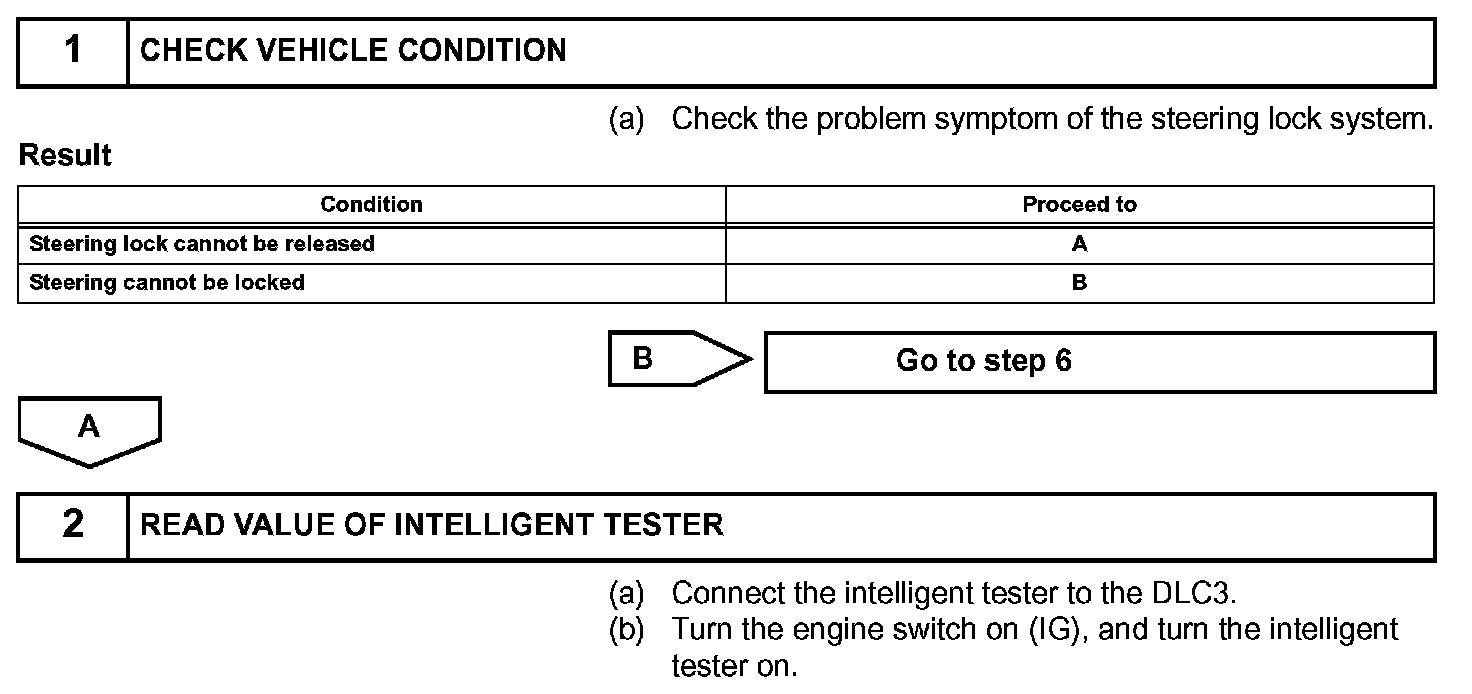 1 CHECK VEHICLE CONDITION

(a) Check the problem symptom of the steering lock system.

Result

| Condition | Proceed to |
|---|---|
| Steering lock cannot be released | A |
| Steering cannot be locked | B |

B

Go to step 6

A

2 READ VALUE OF INTELLIGENT TESTER

(a) Connect the intelligent tester to the DLC3.
(b) Turn the engine switch on (IG), and turn the intelligent tester on.