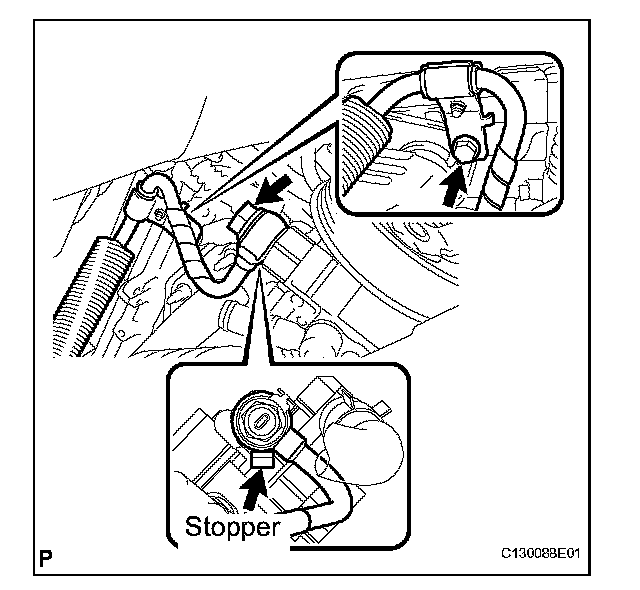 Stopper

P

C130088E01