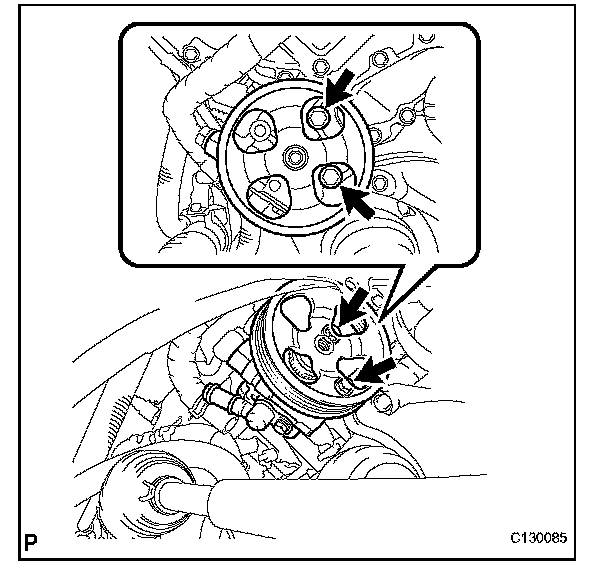 P

C130085