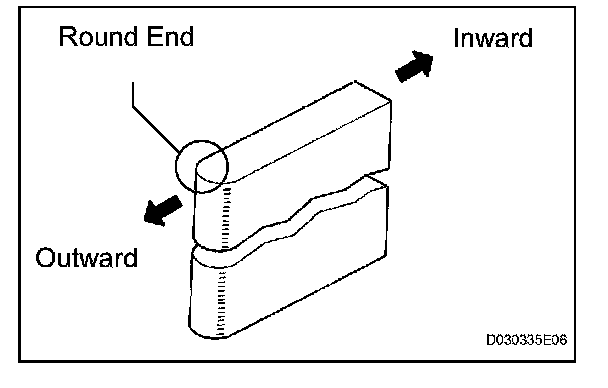 Round End

Inward

Outward

D030335E06